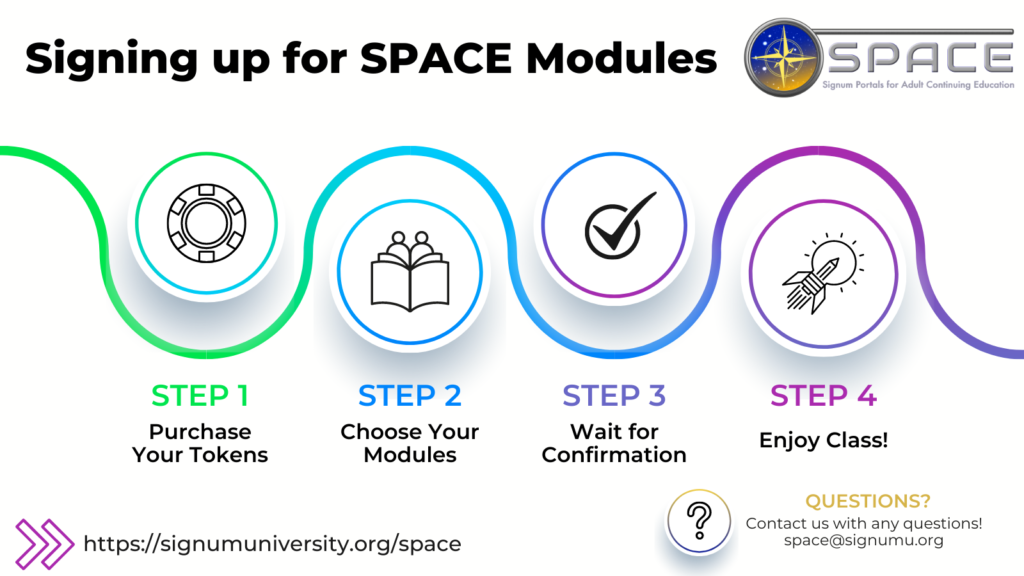 Signing up for SPACE Modules

SPACE
Signum Portals for Adult Continuing Education

STEP 1
Purchase Your Tokens

STEP 2
Choose Your Modules

STEP 3
Wait for Confirmation

STEP 4
Enjoy Class!

https://signumuniversity.org/space

?

QUESTIONS?
Contact us with any questions!
space@signumu.org